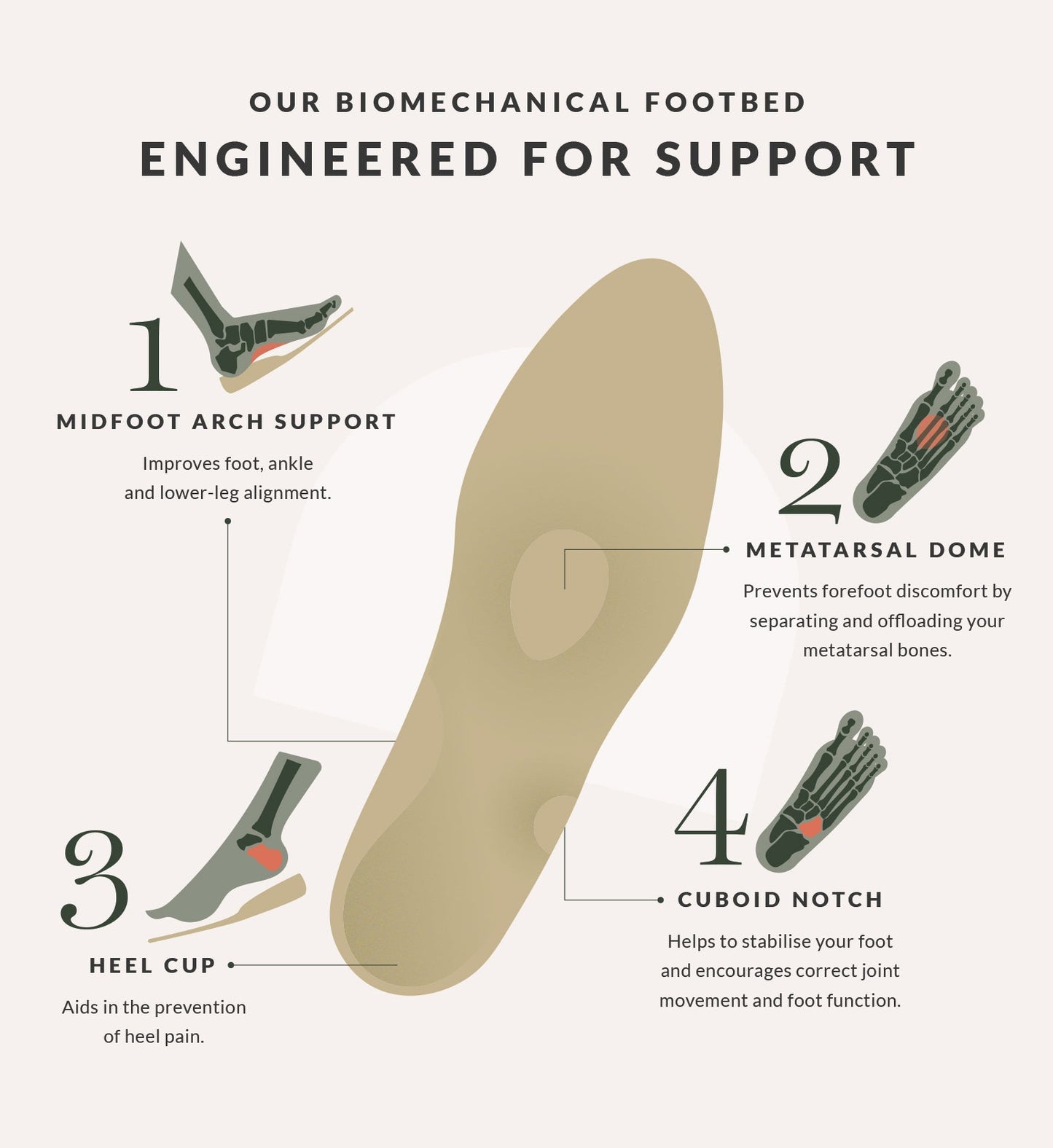 OUR BIOMECHANICAL FOOTBED

ENGINEERED FOR SUPPORT

1

MIDFOOT ARCH SUPPORT

Improves foot, ankle and lower-leg alignment.

2

METATARSAL DOME

Prevents forefoot discomfort by separating and offloading your metatarsal bones.

3

HEEL CUP

Aids in the prevention of heel pain.

4

CUBOID NOTCH

Helps to stabilise your foot and encourages correct joint movement and foot function.